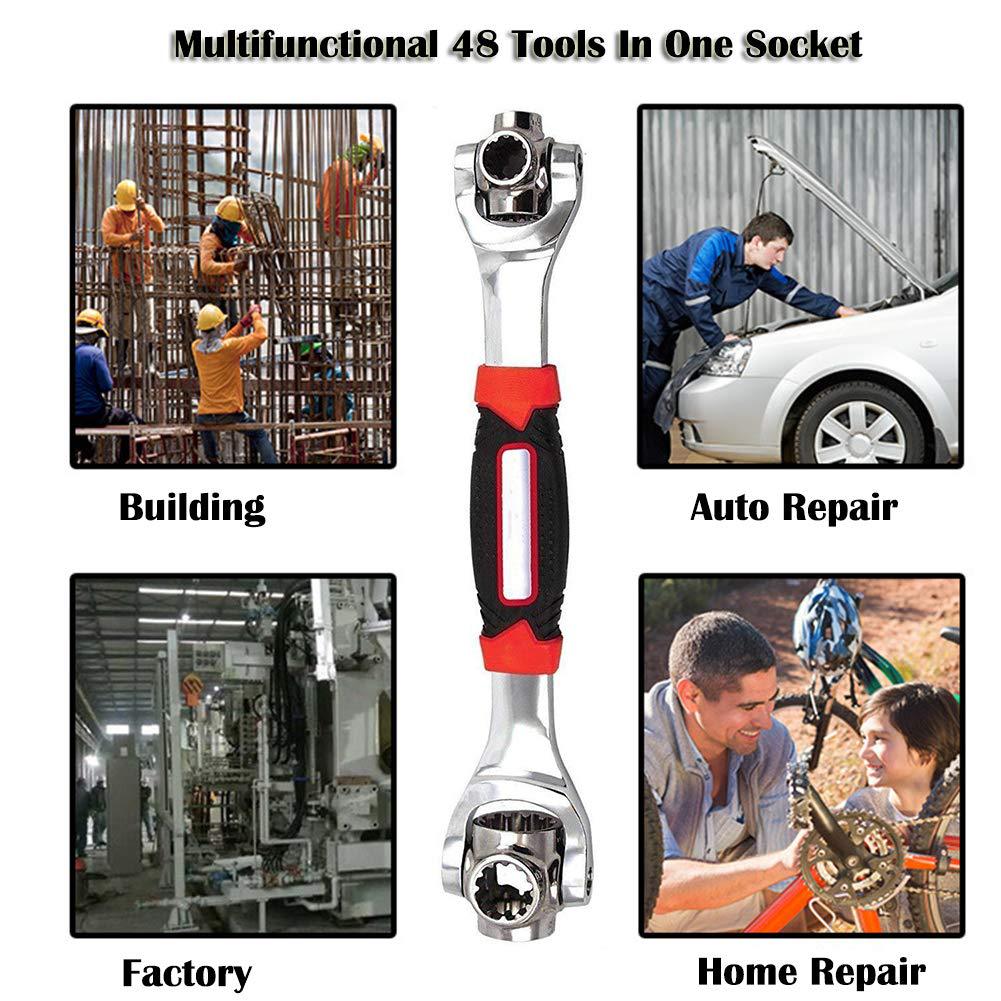 Multifunctional 48 Tools In One Socket

Building

Auto Repair

Factory

Home Repair