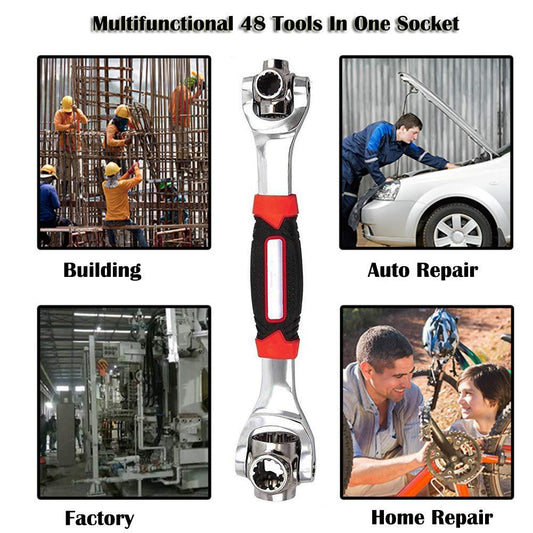 Multifunctional 48 Tools In One Socket

Building

Auto Repair

Factory

Home Repair